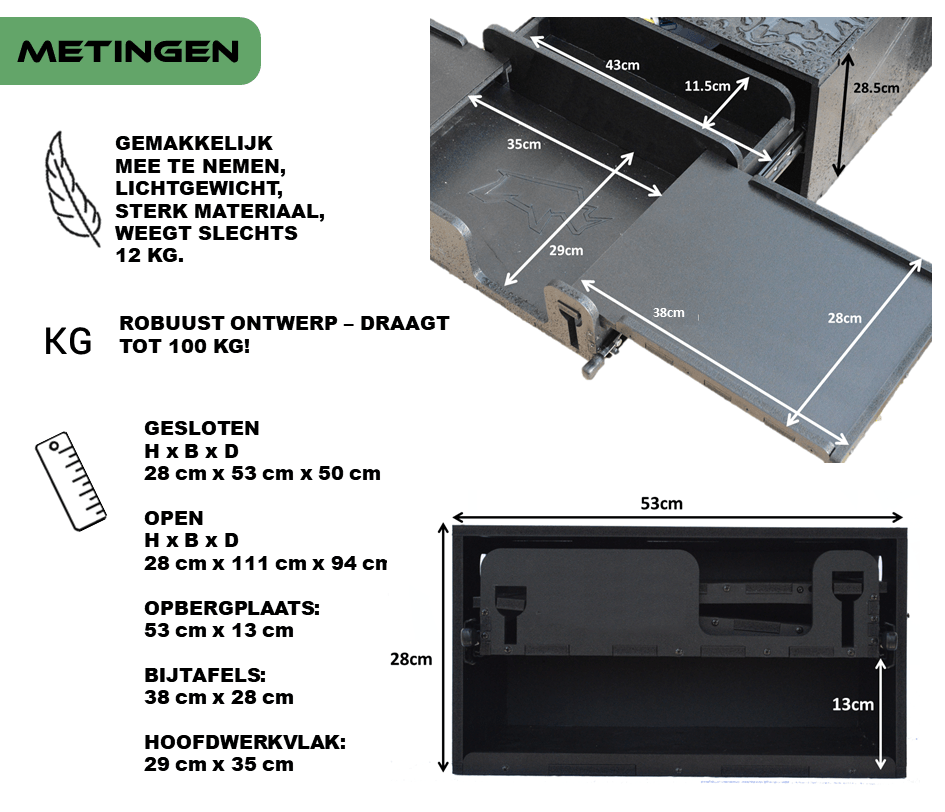 METINGEN

GEMAKKELIJK MEE TE NEMEN, LICHTGEWICHT, STERK MATERIAAL, WEEGT SLECHTS 12 KG.

KG

ROBUUST ONTWERP – DRAAGT TOT 100 KG!

GESLOTEN
H x B x D
28 cm x 53 cm x 50 cm

OPEN
H x B x D
28 cm x 111 cm x 94 cn

OPBERGPLAATS:
53 cm x 13 cm

BIJTAFELS:
38 cm x 28 cm

HOOFDWERKVLAK:
29 cm x 35 cm

43cm
11.5cm
28.5cm
35cm
29cm
38cm
28cm

53cm
28cm
13cm