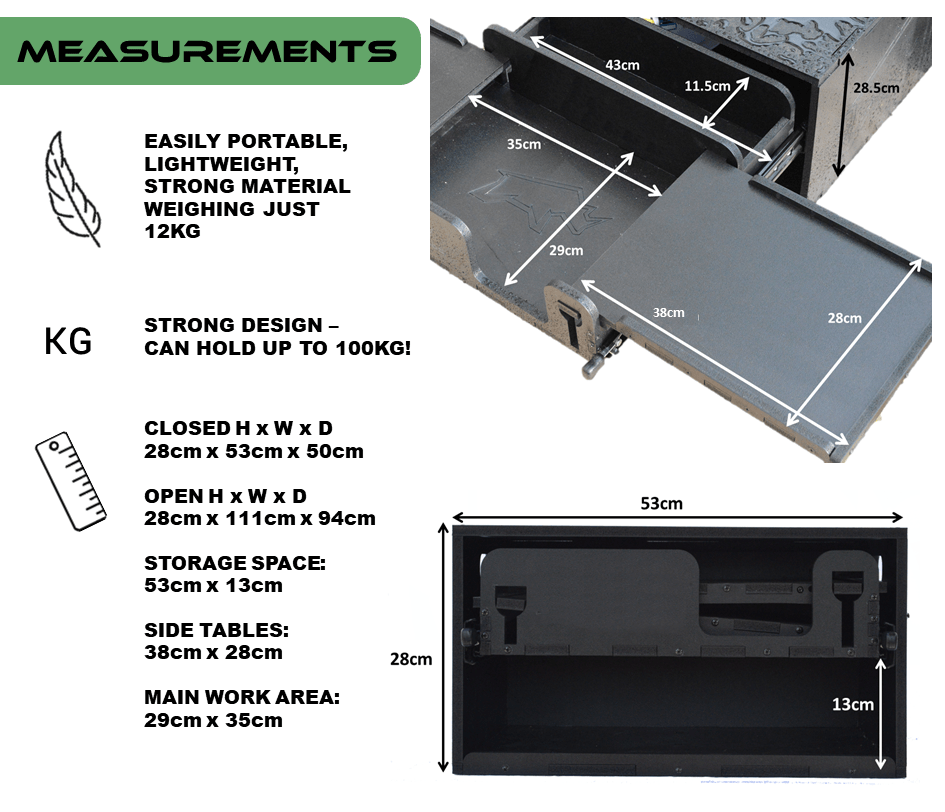 MEASUREMENTS

EASILY PORTABLE, LIGHTWEIGHT, STRONG MATERIAL WEIGHING JUST 12KG

KG

STRONG DESIGN – CAN HOLD UP TO 100KG!

CLOSED H x W x D
28cm x 53cm x 50cm

OPEN H x W x D
28cm x 111cm x 94cm

STORAGE SPACE:
53cm x 13cm

SIDE TABLES:
38cm x 28cm

MAIN WORK AREA:
29cm x 35cm

43cm
11.5cm
28.5cm
35cm
29cm
38cm
28cm

53cm
28cm
13cm