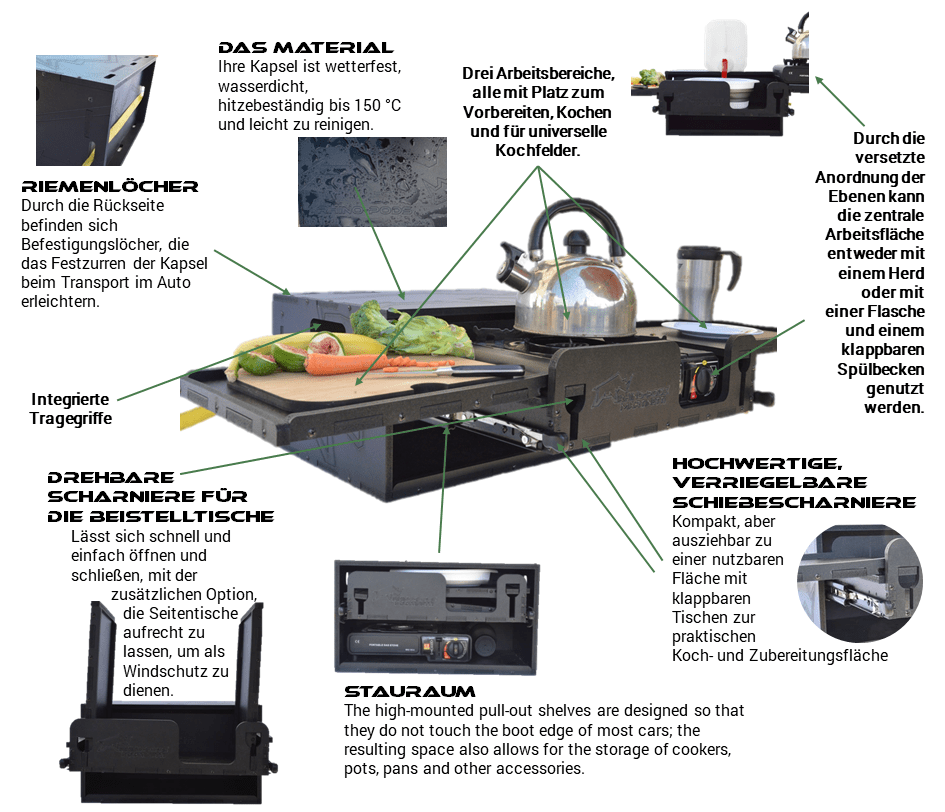 DAS MATERIAL
Ihre Kapsel ist wetterfest, wasserdicht, hitzebeständig bis 150 °C und leicht zu reinigen.

Drei Arbeitsbereiche, alle mit Platz zum Vorbereiten, Kochen und für universelle Kochfelder.

Durch die versetzte Anordnung der Ebenen kann die zentrale Arbeitsfläche entweder mit einem Herd oder mit einer Flasche und einem klappbaren Spülbecken genutzt werden.

RIEMENLÖCHER
Durch die Rückseite befinden sich Befestigungslöcher, die das Festzurren der Kapsel beim Transport im Auto erleichtern.

Integrierte Tragegriffe

DREHBARE SCHARNIERE FÜR DIE BEISTELLTISCHE
Lässt sich schnell und einfach öffnen und schließen, mit der zusätzlichen Option, die Seitentische aufrecht zu lassen, um als Windschutz zu dienen.

HOCHWERTIGE, VERRIEGELBARE SCHIEBESCHARNIERE
Kompakt, aber ausziehbar zu einer nutzbaren Fläche mit klappbaren Tischen zur praktischen Koch- und Zubereitungsfläche

STAURAUM
The high-mounted pull-out shelves are designed so that they do not touch the boot edge of most cars; the resulting space also allows for the storage of cookers, pots, pans and other accessories.