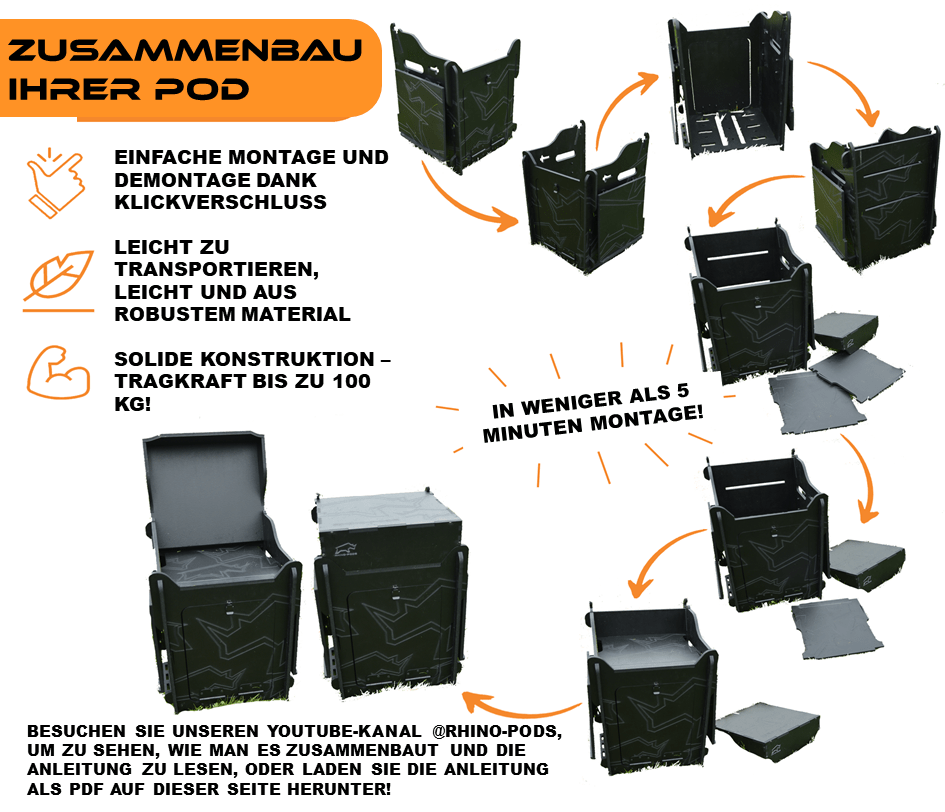 ZUSAMMENBAU IHRER POD

EINFACHE MONTAGE UND DEMONTAGE DANK KLICKVERSCHLUSS

LEICHT ZU TRANSPORTIEREN, LEICHT UND AUS ROBUSTEM MATERIAL

SOLIDE KONSTRUKTION – TRAGKRAFT BIS ZU 100 KG!

IN WENIGER ALS 5 MINUTEN MONTAGE!

BESUCHEN SIE UNSEREN YOUTUBE-KANAL @RHINO-PODS, UM ZU SEHEN, WIE MAN ES ZUSAMMENBAUT UND DIE ANLEITUNG ZU LESEN, ODER LADEN SIE DIE ANLEITUNG ALS PDF AUF DIESER SEITE HERUNTER!