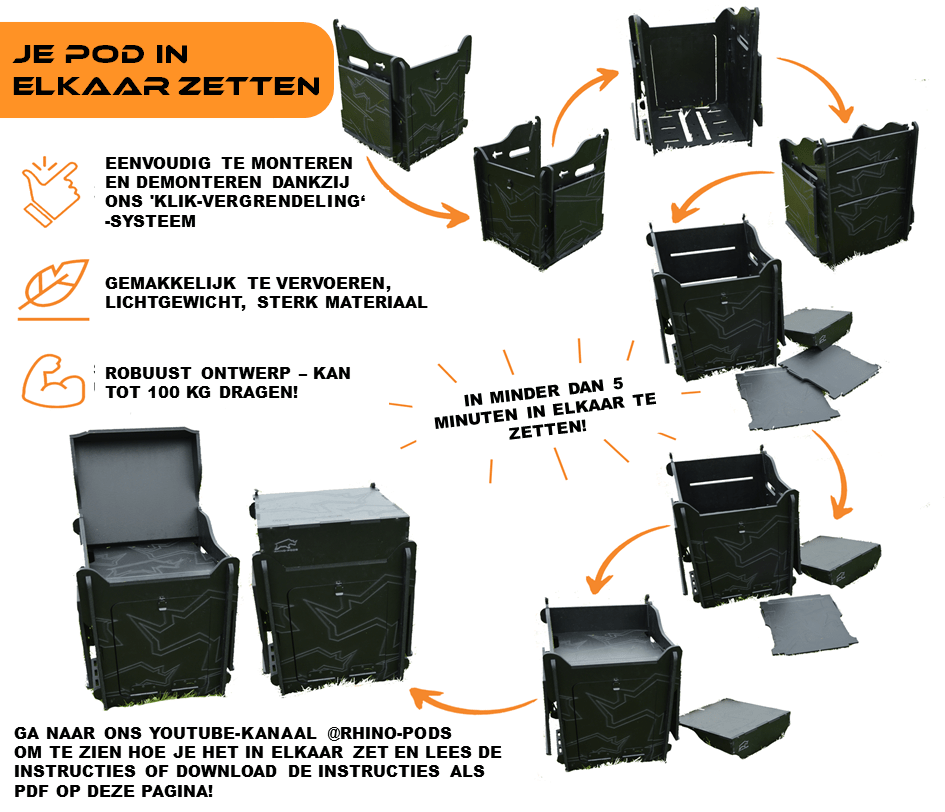 JE POD IN ELKAAR ZETTEN

EENVOUDIG TE MONTEREN EN DEMONTEREN DANKZIJ ONS 'KLIK-VERGRENDELING' -SYSTEEM

GEMAKKELIJK TE VERVOEREN, LICHTGEWICHT, STERK MATERIAAL

ROBUUST ONTWERP – KAN TOT 100 KG DRAGEN!

IN MINDER DAN 5 MINUTEN IN ELKAAR TE ZETTEN!

GA NAAR ONS YOUTUBE-KANAAL @RHINO-PODS OM TE ZIEN HOE JE HET IN ELKAAR ZET EN LEES DE INSTRUCTIES OF DOWNLOAD DE INSTRUCTIES ALS PDF OP DEZE PAGINA!