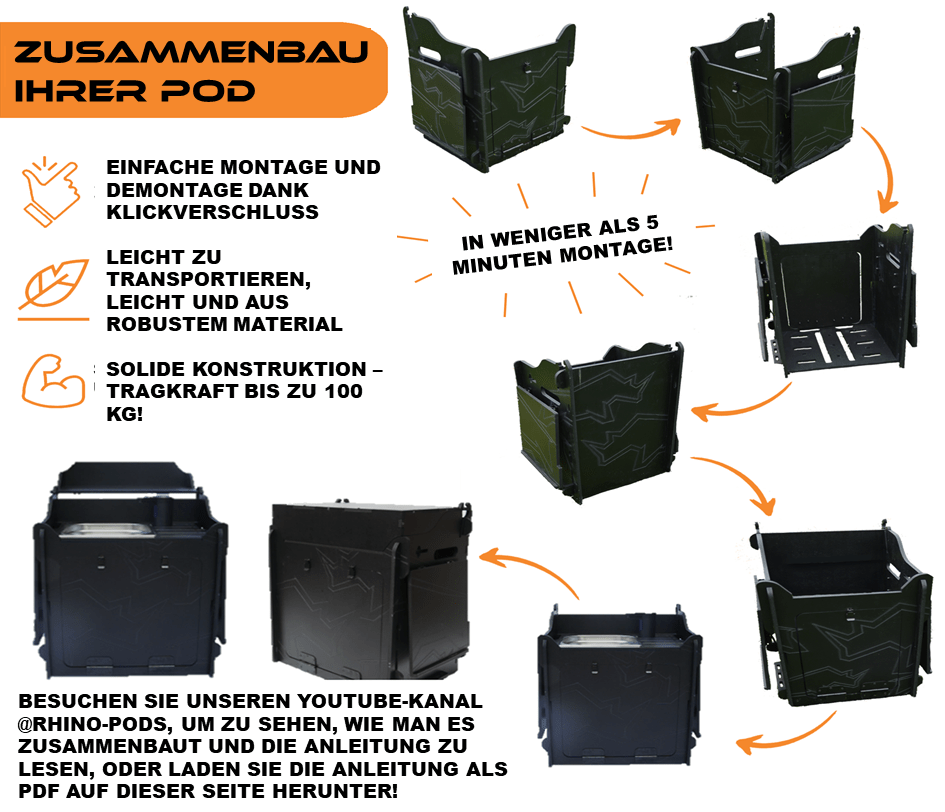 ZUSAMMENBAU IHRER POD

EINFACHE MONTAGE UND DEMONTAGE DANK KLICKVERSCHLUSS

LEICHT ZU TRANSPORTIEREN, LEICHT UND AUS ROBUSTEM MATERIAL

SOLIDE KONSTRUKTION – TRAGKRAFT BIS ZU 100 KG!

IN WENIGER ALS 5 MINUTEN MONTAGE!

BESUCHEN SIE UNSEREN YOUTUBE-KANAL @RHINO-PODS, UM ZU SEHEN, WIE MAN ES ZUSAMMENBAUT UND DIE ANLEITUNG ZU LESEN, ODER LADEN SIE DIE ANLEITUNG ALS PDF AUF DIESER SEITE HERUNTER!