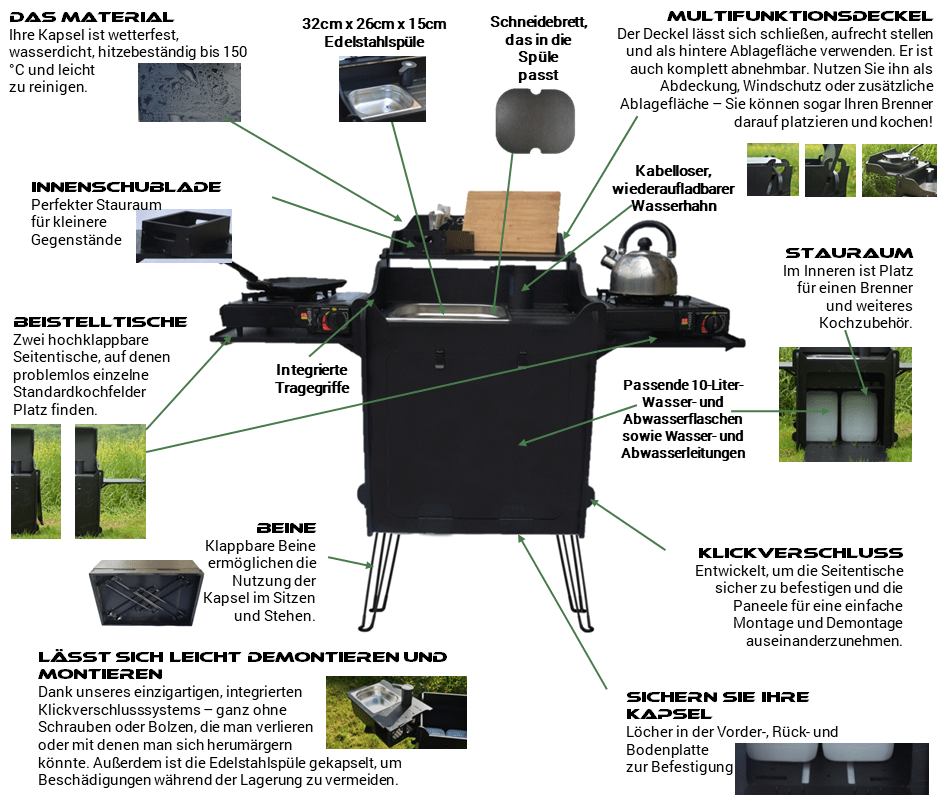 DAS MATERIAL
Ihre Kapsel ist wetterfest, wasserdicht, hitzebeständig bis 150 °C und leicht zu reinigen.

32cm x 26cm x 15cm
Edelstahlspüle

Schneidebrett, das in die Spüle passt

MULTIFUNKTIONSDECKEL
Der Deckel lässt sich schließen, aufrecht stellen und als hintere Ablagefläche verwenden. Er ist auch komplett abnehmbar. Nutzen Sie ihn als Abdeckung, Windschutz oder zusätzliche Ablagefläche – Sie können sogar Ihren Brenner darauf platzieren und kochen!

INNENSCHUBLADE
Perfekter Stauraum für kleinere Gegenstände

Kabelloser, wiederaufladbarer Wasserhahn

STAURAUM
Im Inneren ist Platz für einen Brenner und weiteres Kochzubehör.

BEISTELLTISCHE
Zwei hochklappbare Seitentische, auf denen problemlos einzelne Standardkochfelder Platz finden.

Integrierte Tragegriffe

Passende 10-Liter-Wasser- und Abwasserflaschen sowie Wasser- und Abwasserleitungen

BEINE
Klappbare Beine ermöglichen die Nutzung der Kapsel im Sitzen und Stehen.

KLICKVERSCHLUSS
Entwickelt, um die Seitentische sicher zu befestigen und die Paneele für eine einfache Montage und Demontage auseinanderzunehmen.

LÄSST SICH LEICHT DEMONTIEREN UND MONTIEREN
Dank unseres einzigartigen, integrierten Klickverschlusssystems – ganz ohne Schrauben oder Bolzen, die man verlieren oder mit denen man sich herumärgern könnte. Außerdem ist die Edelstahlspüle gekapselt, um Beschädigungen während der Lagerung zu vermeiden.

SICHERN SIE IHRE KAPSEL
Löcher in der Vorder-, Rück- und Bodenplatte zur Befestigung