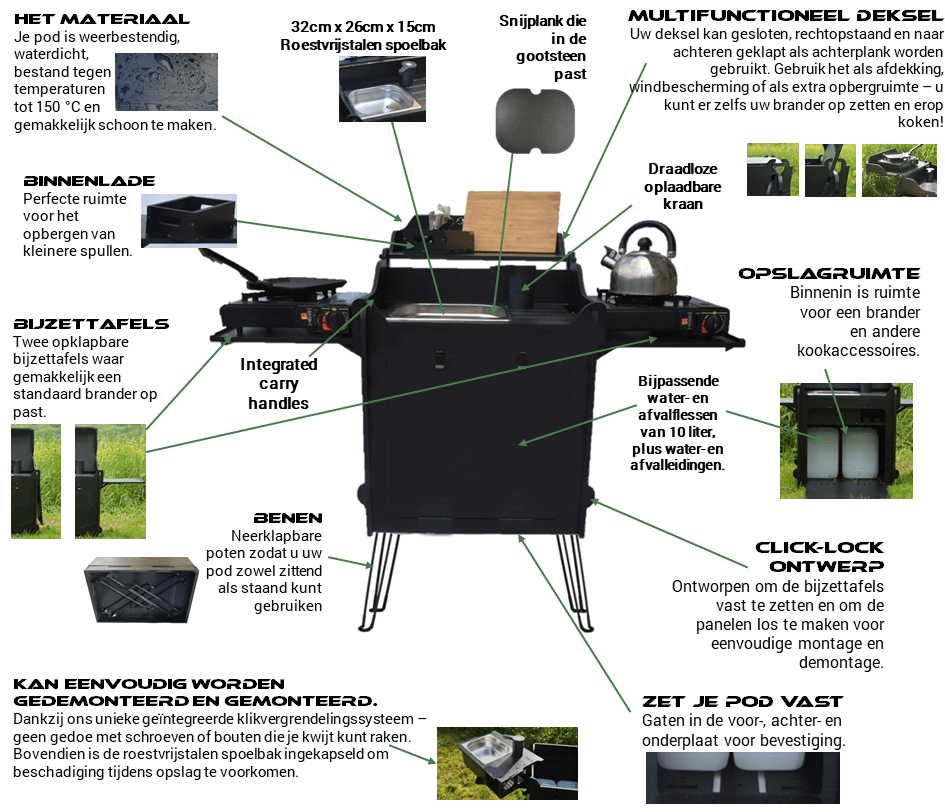 HET MATERIAAL
Je pod is weerbestendig, waterdicht, bestand tegen temperaturen tot 150 °C en gemakkelijk schoon te maken.

32cm x 26cm x 15cm Roestvrijstalen spoelbak

Snijplank die in de gootsteen past

MULTIFUNCTIONEEL DEKSEL
Uw deksel kan gesloten, rechtopstaand en naar achteren geklapt als achterplank worden gebruikt. Gebruik het als afdekking, windbescherming of als extra opbergruimte – u kunt er zelfs uw brander op zetten en erop koken!

BINNENLADE
Perfecte ruimte voor het opbergen van kleinere spullen.

Draadloze oplaadbare kraan

OPSLAGRUIMTE
Binnenin is ruimte voor een brander en andere kookaccessoires.

BIJZETTAFELS
Twee opklapbare bijzettafels waar gemakkelijk een standaard brander op past.

Integrated carry handles

Bijpassende water- en afvalflessen van 10 liter, plus water- en afvalleidingen.

BENEN
Neerklapbare poten zodat u uw pod zowel zittend als staand kunt gebruiken

CLICK-LOCK ONTWERP
Ontworpen om de bijzettafels vast te zetten en om de panelen los te maken voor eenvoudige montage en demontage.

KAN EENVOUDIG WORDEN GEDEMONTEERD EN GEMONTEERD.
Dankzij ons unieke geïntegreerde klikvergrendelingssysteem – geen gedoe met schroeven of bouten die je kwijt kunt raken. Bovendien is de roestvrijstalen spoelbak ingekapseld om beschadiging tijdens opslag te voorkomen.

ZET JE POD VAST
Gaten in de voor-, achter- en onderplaat voor bevestiging.