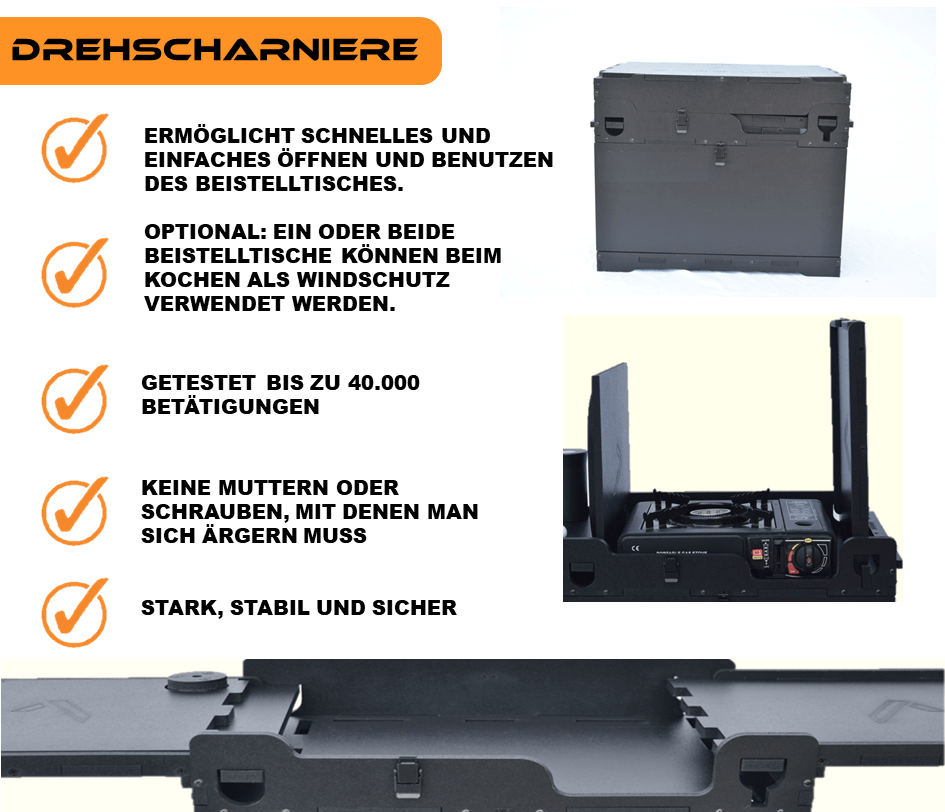 DREHSCHARNIERE

ERMÖGLICHT SCHNELLES UND EINFACHES ÖFFNEN UND BENUTZEN DES BEISTELLTISCHES.

OPTIONAL: EIN ODER BEIDE BEISTELLTISCHE KÖNNEN BEIM KOCHEN ALS WINDSCHUTZ VERWENDET WERDEN.

GETESTET BIS ZU 40.000 BETÄTIGUNGEN

KEINE MUTTERN ODER SCHRAUBEN, MIT DENEN MAN SICH ÄRGERN MUSS

STARK, STABIL UND SICHER

PORTABLE GAS STOVE