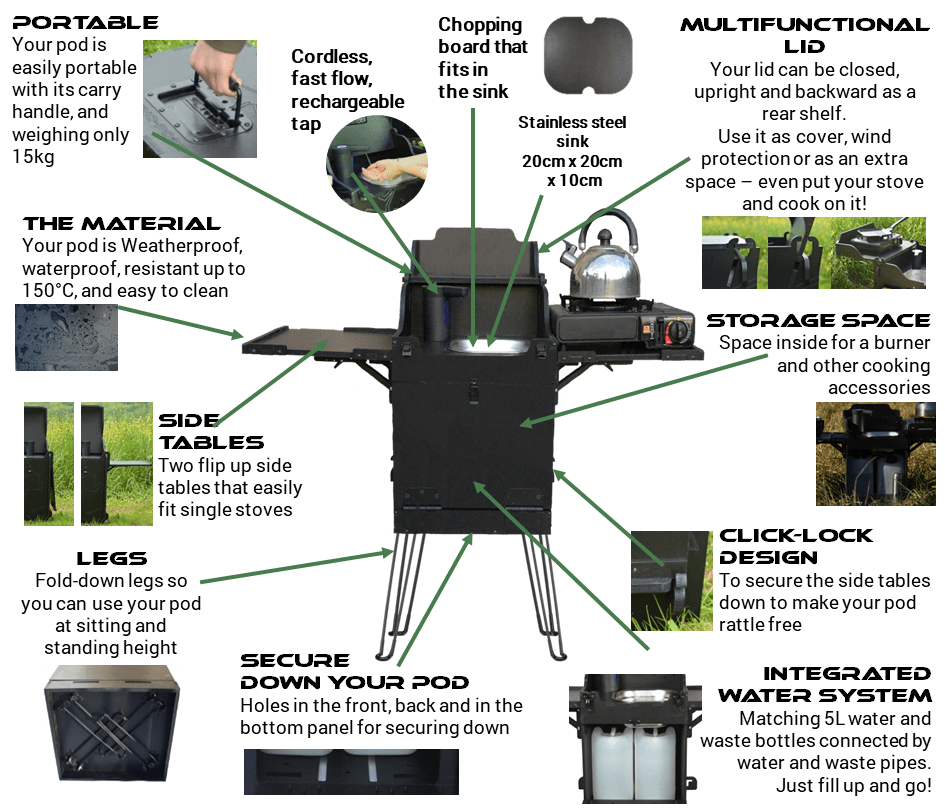 PORTABLE
Your pod is easily portable with its carry handle, and weighing only 15kg

Cordless, fast flow, rechargeable tap

Chopping board that fits in the sink

Stainless steel sink 20cm x 20cm x 10cm

MULTIFUNCTIONAL LID
Your lid can be closed, upright and backward as a rear shelf.
Use it as cover, wind protection or as an extra space – even put your stove and cook on it!

THE MATERIAL
Your pod is Weatherproof, waterproof, resistant up to 150°C, and easy to clean

STORAGE SPACE
Space inside for a burner and other cooking accessories

SIDE TABLES
Two flip up side tables that easily fit single stoves

CLICK-LOCK DESIGN
To secure the side tables down to make your pod rattle free

LEGS
Fold-down legs so you can use your pod at sitting and standing height

SECURE DOWN YOUR POD
Holes in the front, back and in the bottom panel for securing down

INTEGRATED WATER SYSTEM
Matching 5L water and waste bottles connected by water and waste pipes. Just fill up and go!