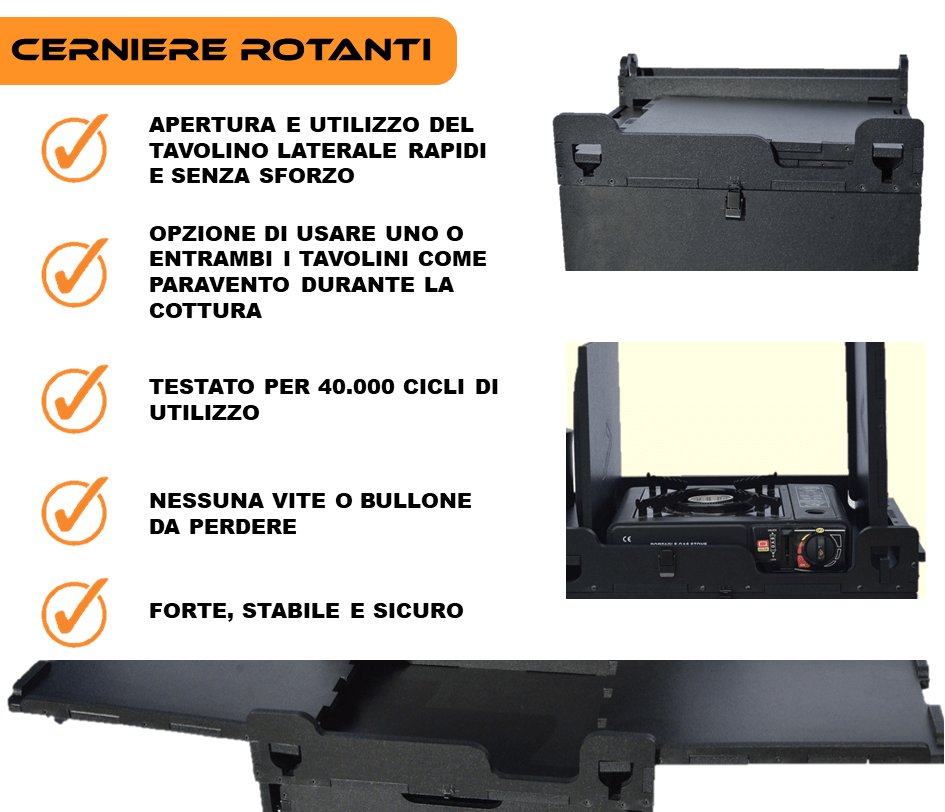 CERNIERE ROTANTI

APERTURA E UTILIZZO DEL TAVOLINO LATERALE RAPIDI E SENZA SFORZO

OPZIONE DI USARE UNO O ENTRAMBI I TAVOLINI COME PARAVENTO DURANTE LA COTTURA

TESTATO PER 40.000 CICLI DI UTILIZZO

NESSUNA VITE O BULLONE DA PERDERE

FORTE, STABILE E SICURO

CE

PORTABLE GAS STOVE