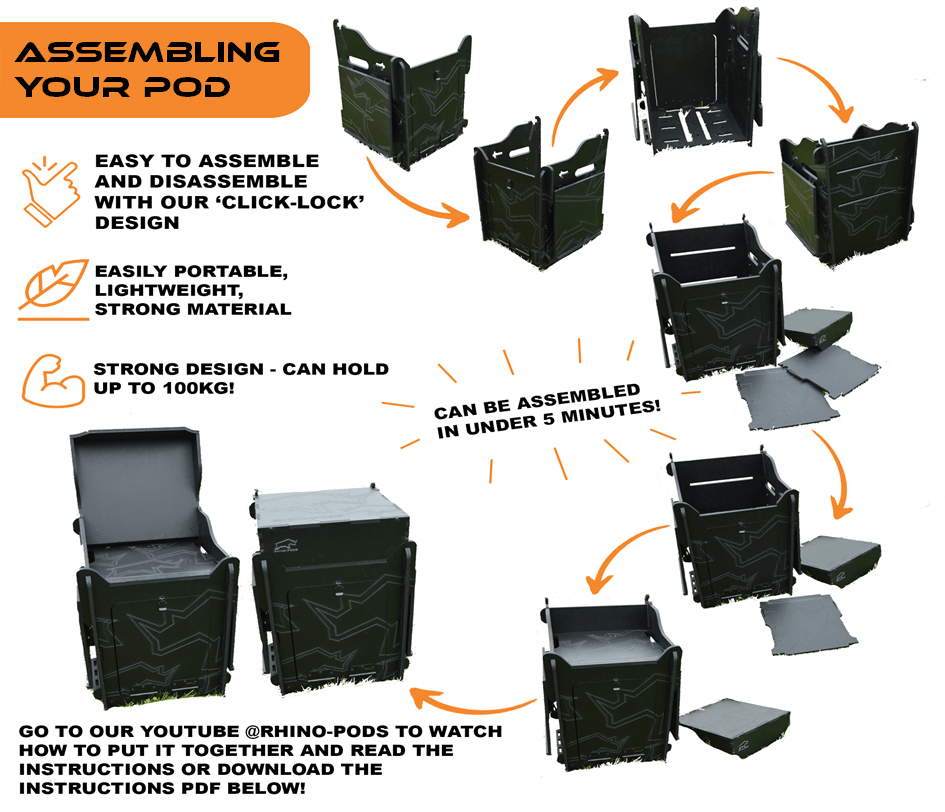 ASSEMBLING YOUR POD

EASY TO ASSEMBLE AND DISASSEMBLE WITH OUR 'CLICK-LOCK' DESIGN

EASILY PORTABLE, LIGHTWEIGHT, STRONG MATERIAL

STRONG DESIGN - CAN HOLD UP TO 100KG!

CAN BE ASSEMBLED IN UNDER 5 MINUTES!

GO TO OUR YOUTUBE @RHINO-PODS TO WATCH HOW TO PUT IT TOGETHER AND READ THE INSTRUCTIONS OR DOWNLOAD THE INSTRUCTIONS PDF BELOW!