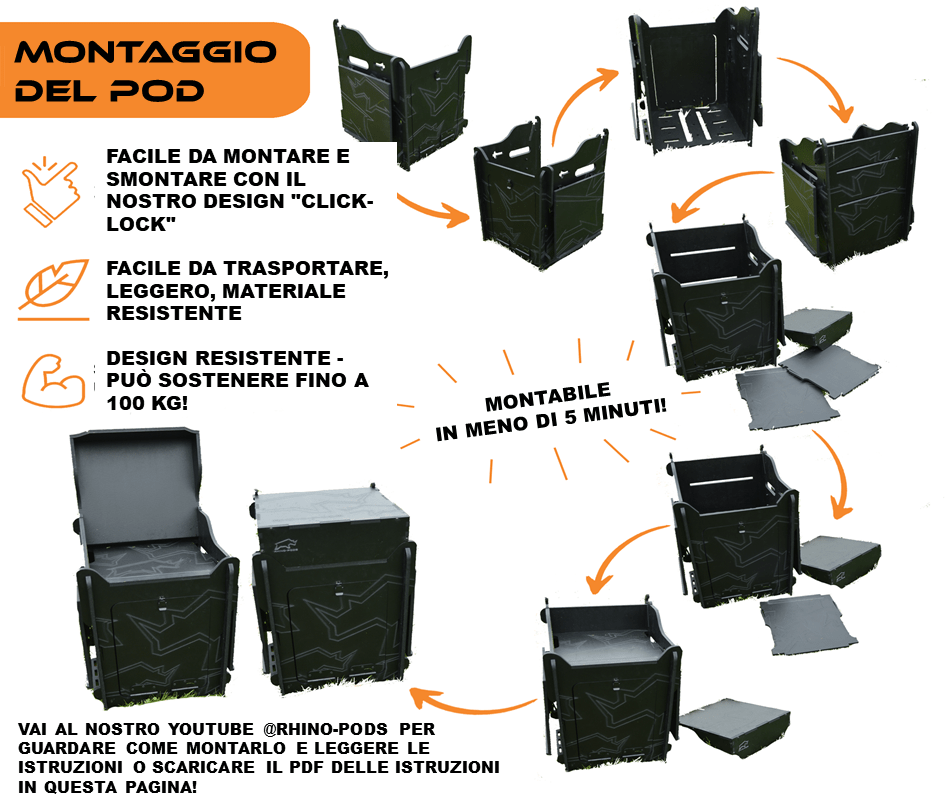 MONTAGGIO DEL POD

FACILE DA MONTARE E SMONTARE CON IL NOSTRO DESIGN "CLICK-LOCK"

FACILE DA TRASPORTARE, LEGGERO, MATERIALE RESISTENTE

DESIGN RESISTENTE - PUÒ SOSTENERE FINO A 100 KG!

MONTABILE IN MENO DI 5 MINUTI!

VAI AL NOSTRO YOUTUBE @RHINO-PODS PER GUARDARE COME MONTARLO E LEGGERE LE ISTRUZIONI O SCARICARE IL PDF DELLE ISTRUZIONI IN QUESTA PAGINA!