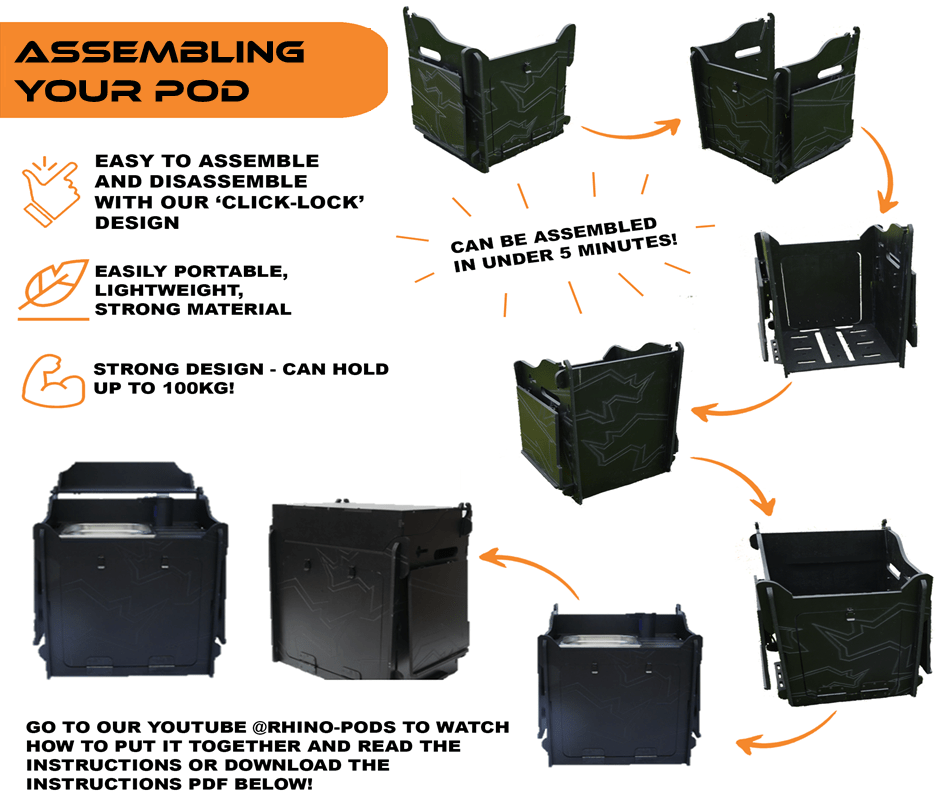 ASSEMBLING YOUR POD

EASY TO ASSEMBLE AND DISASSEMBLE WITH OUR 'CLICK-LOCK' DESIGN

EASILY PORTABLE, LIGHTWEIGHT, STRONG MATERIAL

STRONG DESIGN - CAN HOLD UP TO 100KG!

CAN BE ASSEMBLED IN UNDER 5 MINUTES!

GO TO OUR YOUTUBE @RHINO-PODS TO WATCH HOW TO PUT IT TOGETHER AND READ THE INSTRUCTIONS OR DOWNLOAD THE INSTRUCTIONS PDF BELOW!