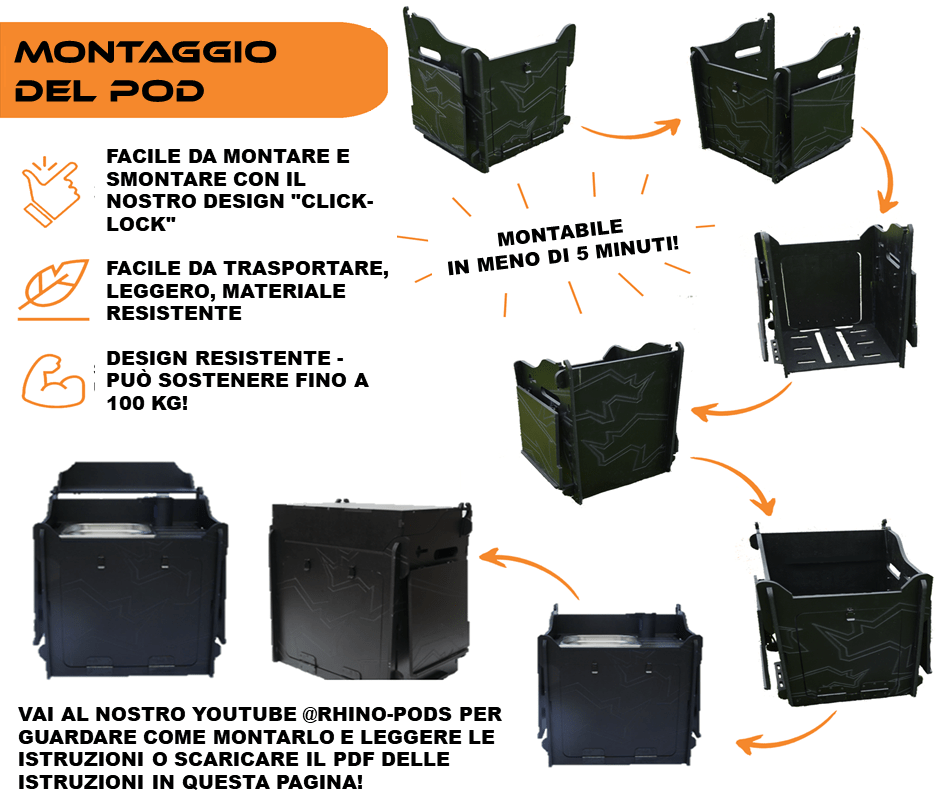 MONTAGGIO DEL POD

FACILE DA MONTARE E SMONTARE CON IL NOSTRO DESIGN "CLICK-LOCK"

FACILE DA TRASPORTARE, LEGGERO, MATERIALE RESISTENTE

DESIGN RESISTENTE - PUÒ SOSTENERE FINO A 100 KG!

MONTABILE IN MENO DI 5 MINUTI!

VAI AL NOSTRO YOUTUBE @RHINO-PODS PER GUARDARE COME MONTARLO E LEGGERE LE ISTRUZIONI O SCARICARE IL PDF DELLE ISTRUZIONI IN QUESTA PAGINA!