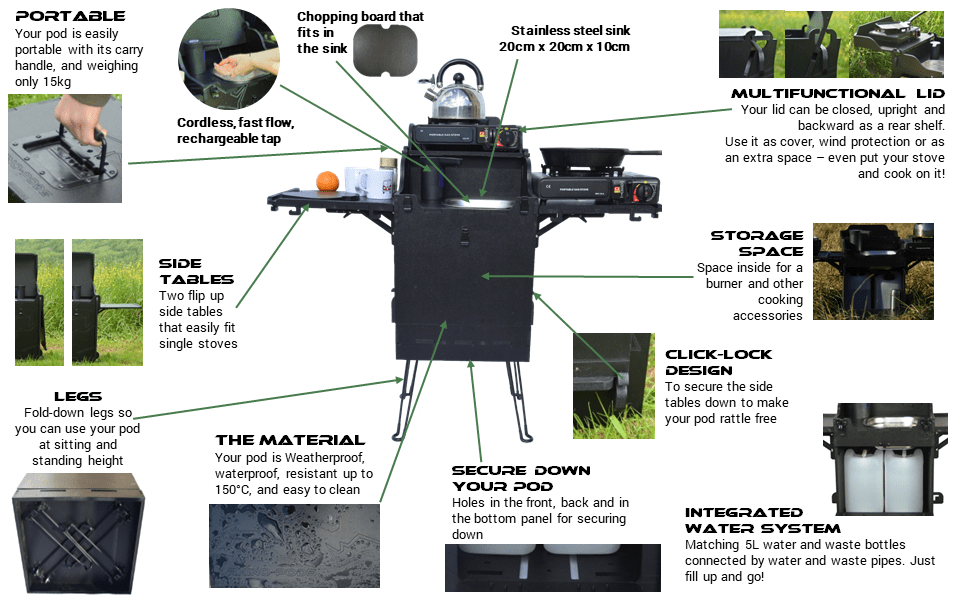 PORTABLE
Your pod is easily portable with its carry handle, and weighing only 15kg

Cordless, fast flow, rechargeable tap

Chopping board that fits in the sink

Stainless steel sink
20cm x 20cm x 10cm

MULTIFUNCTIONAL LID
Your lid can be closed, upright and backward as a rear shelf. Use it as cover, wind protection or as an extra space – even put your stove and cook on it!

SIDE TABLES
Two flip up side tables that easily fit single stoves

STORAGE SPACE
Space inside for a burner and other cooking accessories

CLICK-LOCK DESIGN
To secure the side tables down to make your pod rattle free

LEGS
Fold-down legs so you can use your pod at sitting and standing height

THE MATERIAL
Your pod is Weatherproof, waterproof, resistant up to 150°C, and easy to clean

SECURE DOWN YOUR POD
Holes in the front, back and in the bottom panel for securing down

INTEGRATED WATER SYSTEM
Matching 5L water and waste bottles connected by water and waste pipes. Just fill up and go!